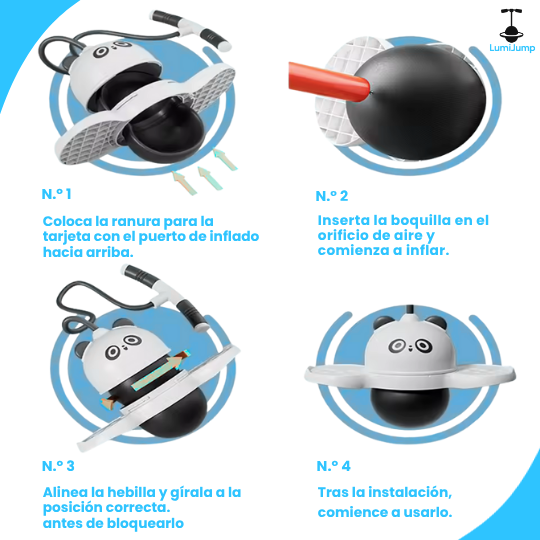 LumiJump

N.º 1

Coloca la ranura para la tarjeta con el puerto de inflado hacia arriba.

N.º 2

Inserta la boquilla en el orificio de aire y comienza a inflar.

N.º 3

Alinea la hebilla y gírala a la posición correcta.
antes de bloquearlo

N.º 4

Tras la instalación, comience a usarlo.